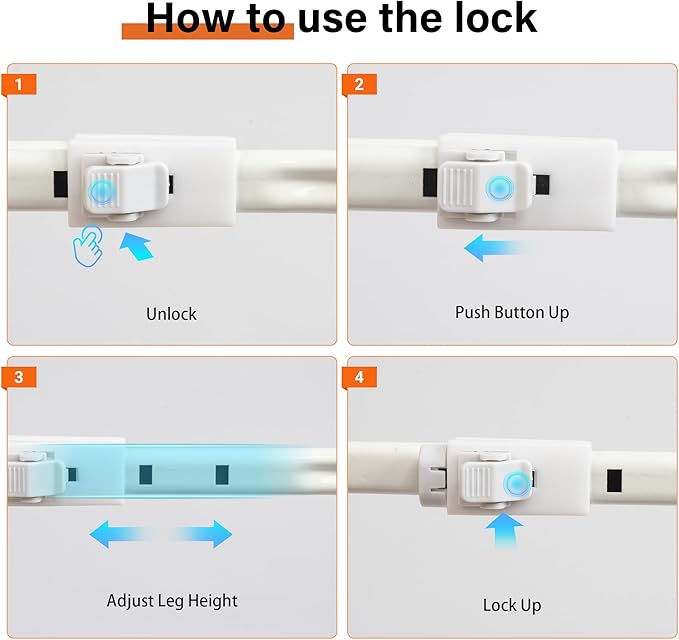 How to use the lock

1

Unlock

2

Push Button Up

3

Adjust Leg Height

4

Lock Up