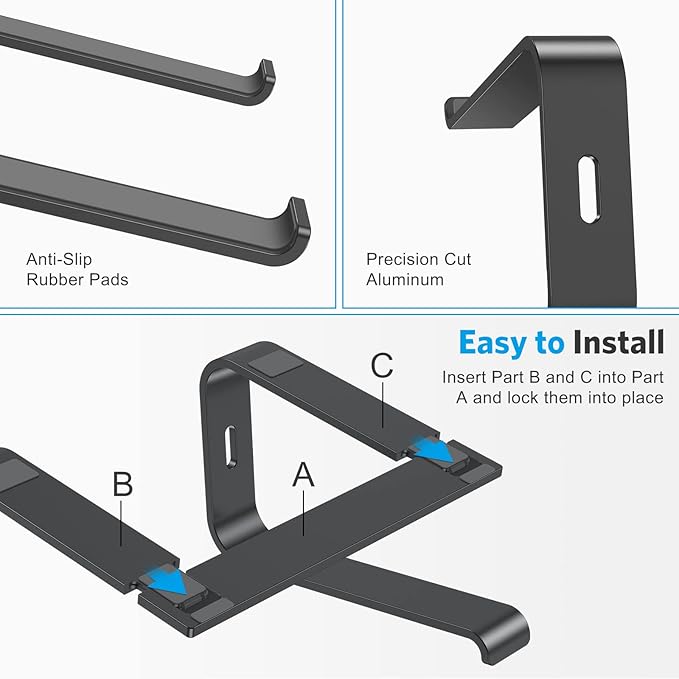 Anti-Slip
Rubber Pads

Precision Cut
Aluminum

Easy to Install

Insert Part B and C into Part A and lock them into place

C

B

A