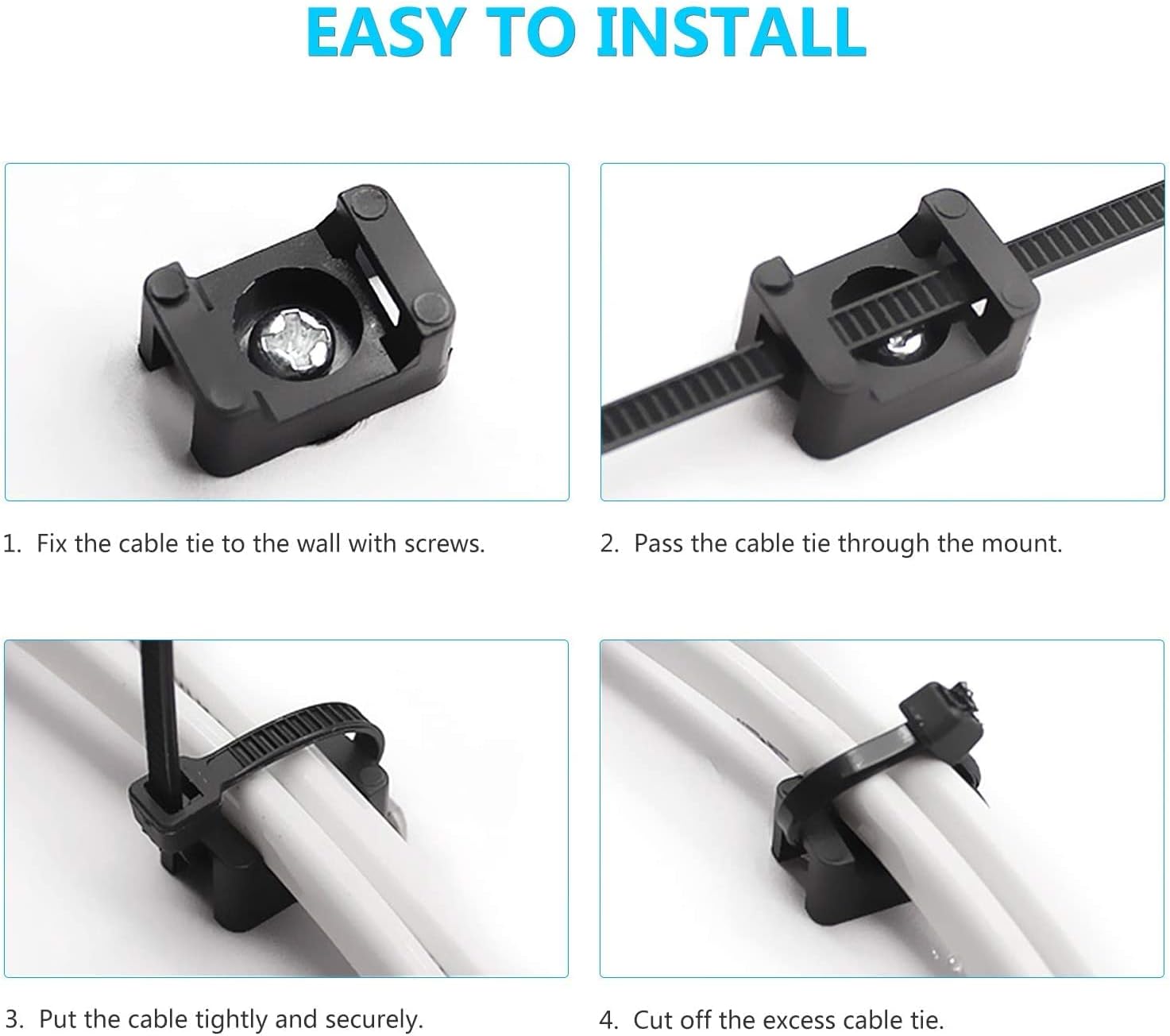 EASY TO INSTALL

1. Fix the cable tie to the wall with screws.

2. Pass the cable tie through the mount.

3. Put the cable tightly and securely.

4. Cut off the excess cable tie.