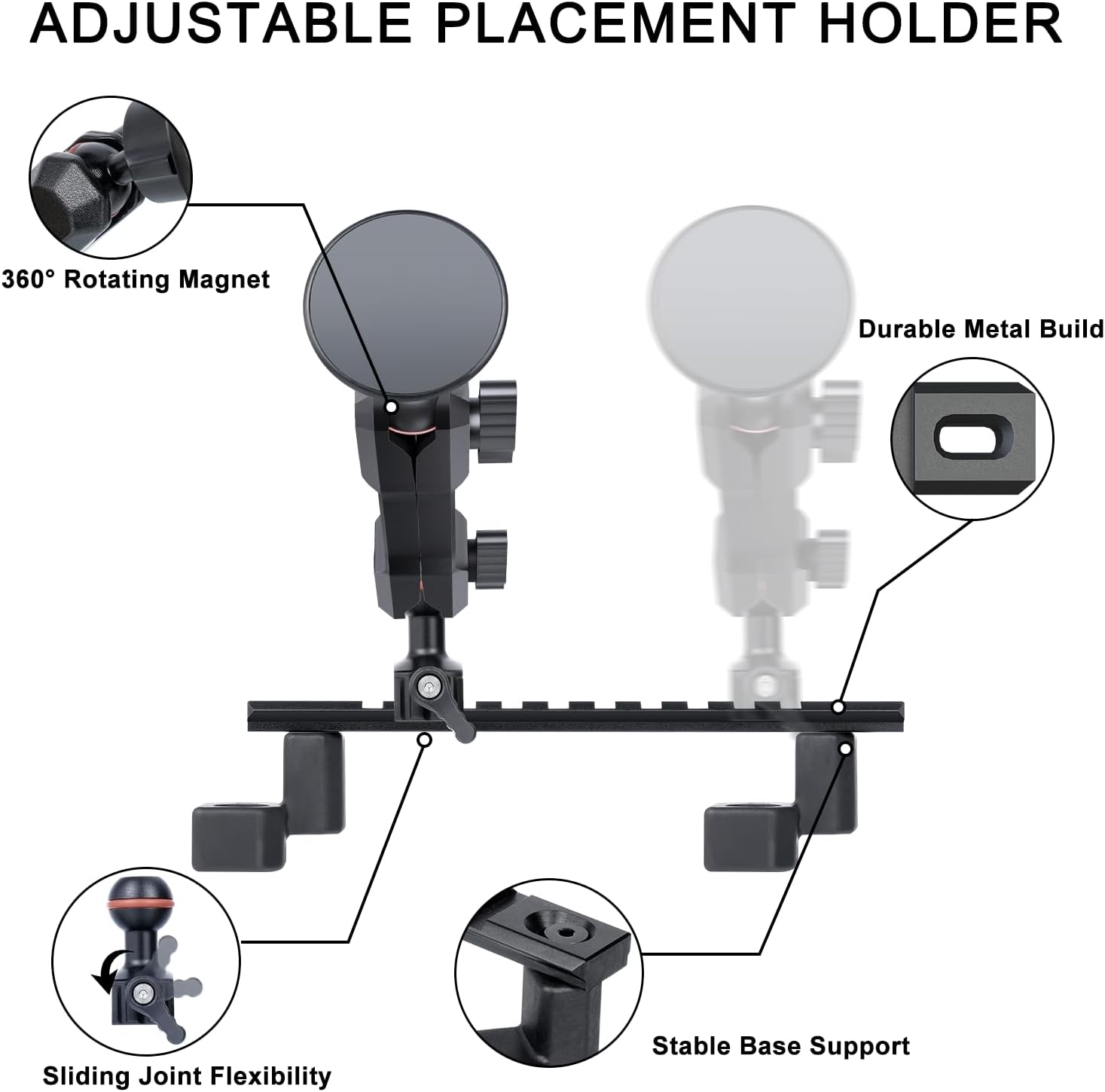 ADJUSTABLE PLACEMENT HOLDER

360° Rotating Magnet

Durable Metal Build

Sliding Joint Flexibility

Stable Base Support