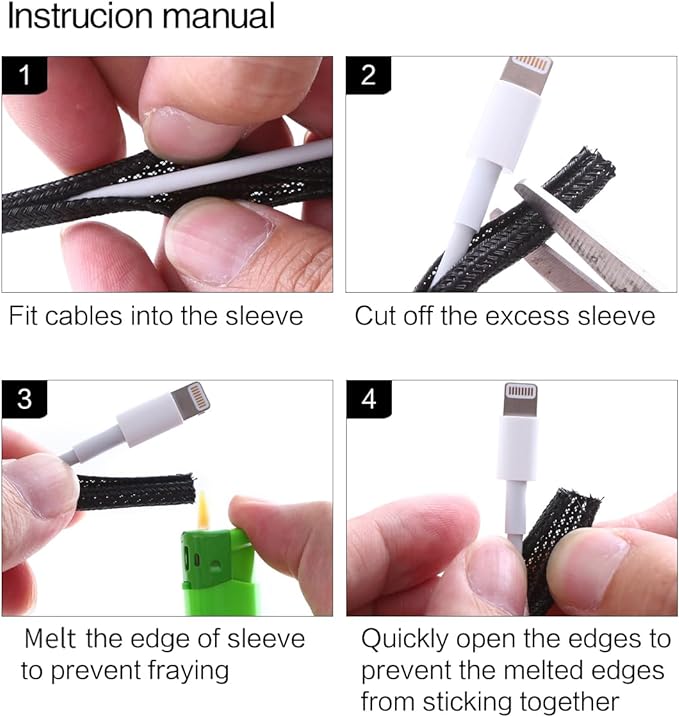 Instrucion manual

1

Fit cables into the sleeve

2

Cut off the excess sleeve

3

Melt the edge of sleeve to prevent fraying

4

Quickly open the edges to prevent the melted edges from sticking together