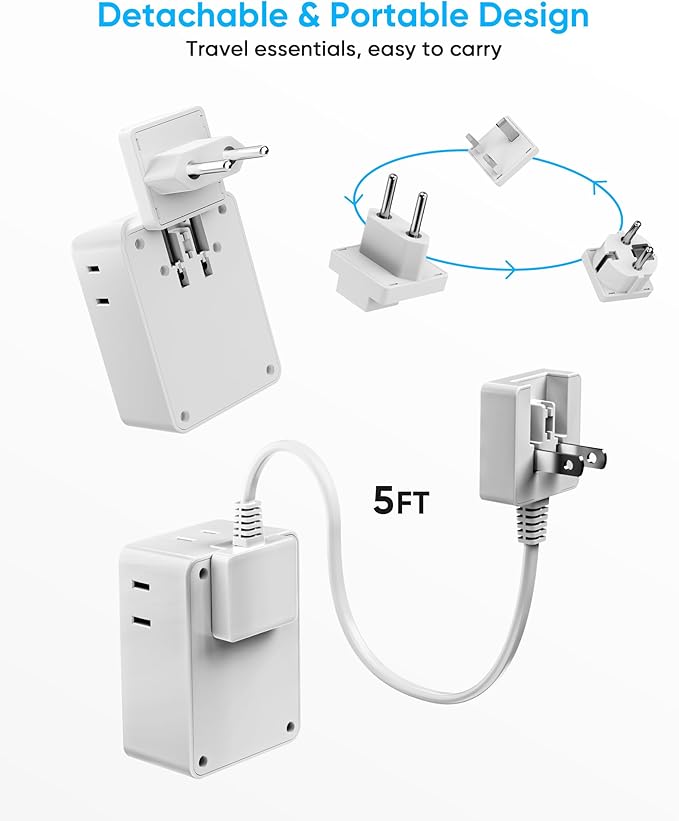 Detachable & Portable Design
Travel essentials, easy to carry

5FT