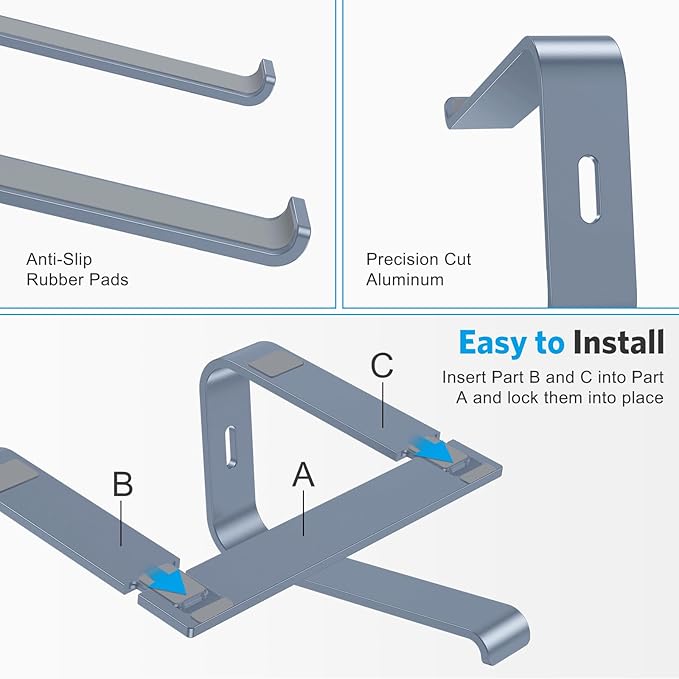 Anti-Slip
Rubber Pads

Precision Cut
Aluminum

Easy to Install

Insert Part B and C into Part A and lock them into place

C

A

B