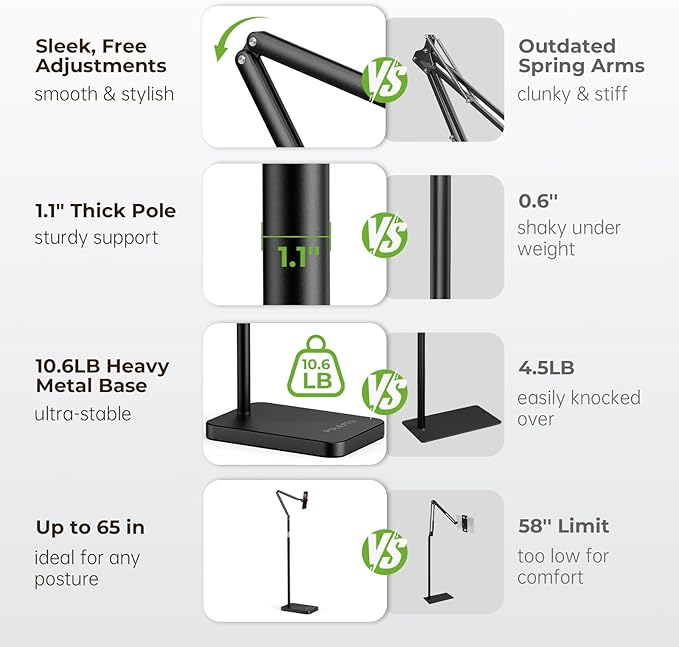 Sleek, Free Adjustments
smooth & stylish

VS

Outdated Spring Arms
clunky & stiff

1.1" Thick Pole
sturdy support

1.1"

VS

0.6"
shaky under weight

10.6LB Heavy Metal Base
ultra-stable

10.6 LB

VS

4.5LB
easily knocked over

Up to 65 in
ideal for any posture

VS

58" Limit
too low for comfort