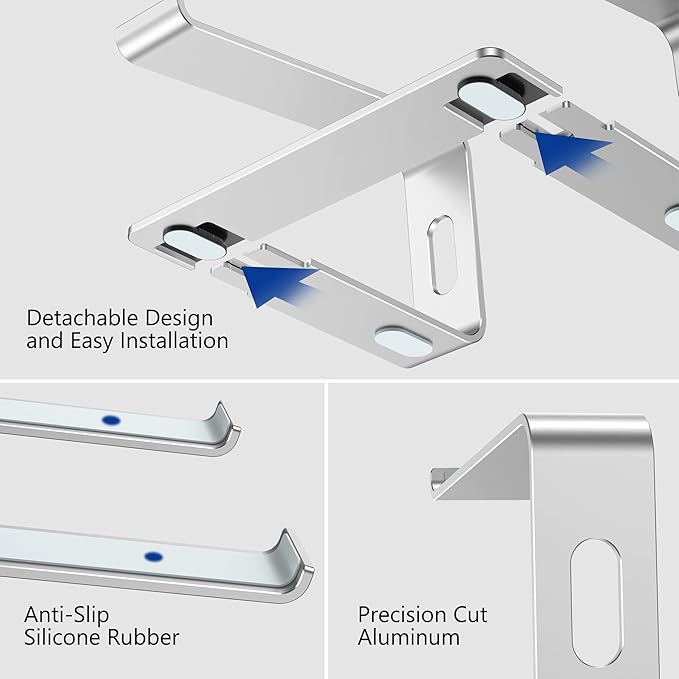 Detachable Design
and Easy Installation

Anti-Slip
Silicone Rubber

Precision Cut
Aluminum