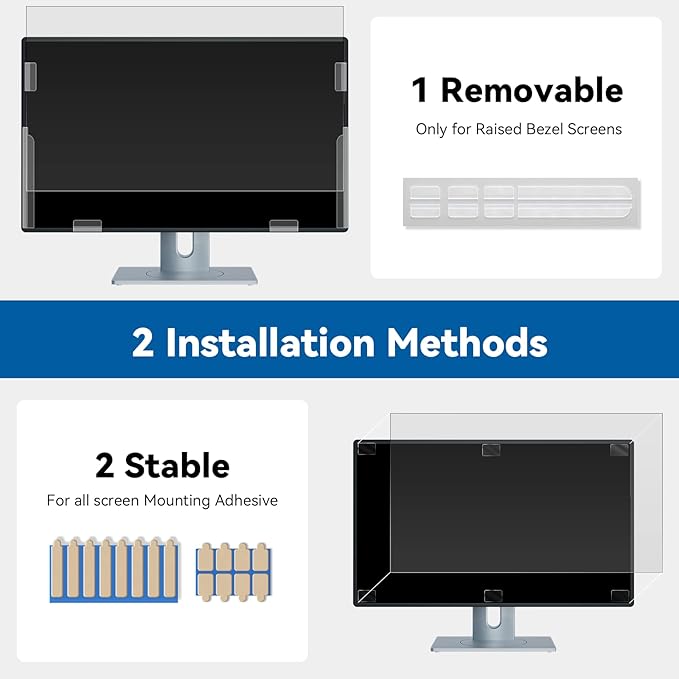 1 Removable

Only for Raised Bezel Screens

2 Installation Methods

2 Stable

For all screen Mounting Adhesive