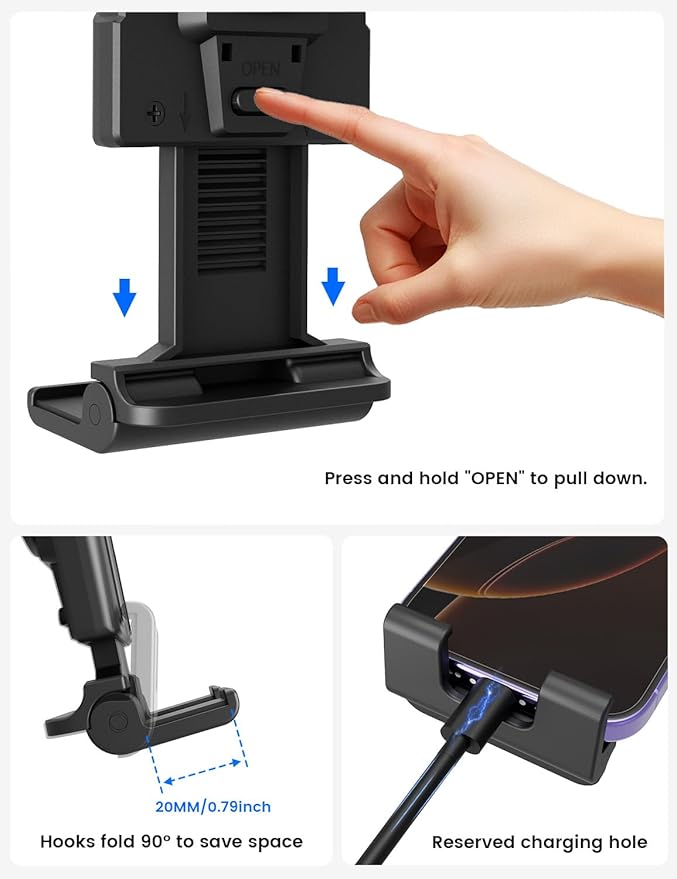 OPEN

Press and hold "OPEN" to pull down.

20MM/0.79inch

Hooks fold 90° to save space

Reserved charging hole