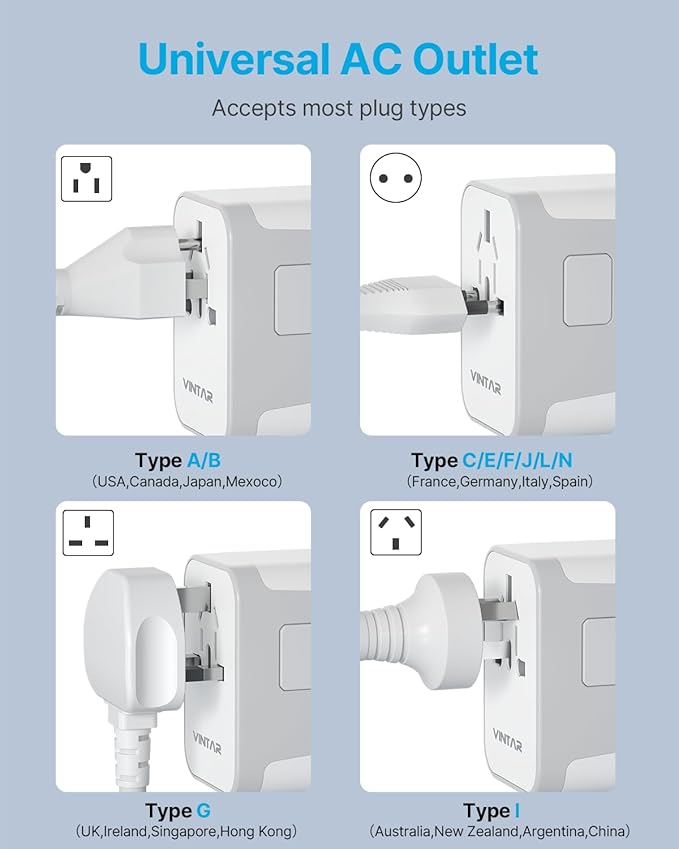 Universal AC Outlet

Accepts most plug types

VINTAR

Type A/B
(USA,Canada,Japan,Mexoco)

VINTAR

Type C/E/F/J/L/N
(France,Germany,Italy,Spain)

VINTAR

Type G
(UK,Ireland,Singapore,Hong Kong)

VINTAR

Type I
(Australia,New Zealand,Argentina,China)