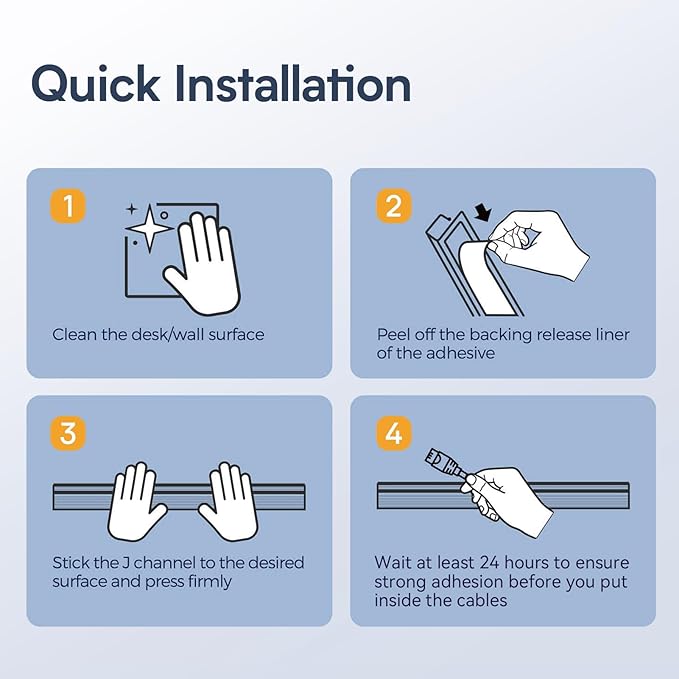 Quick Installation

1

Clean the desk/wall surface

2

Peel off the backing release liner of the adhesive

3

Stick the J channel to the desired surface and press firmly

4

Wait at least 24 hours to ensure strong adhesion before you put inside the cables