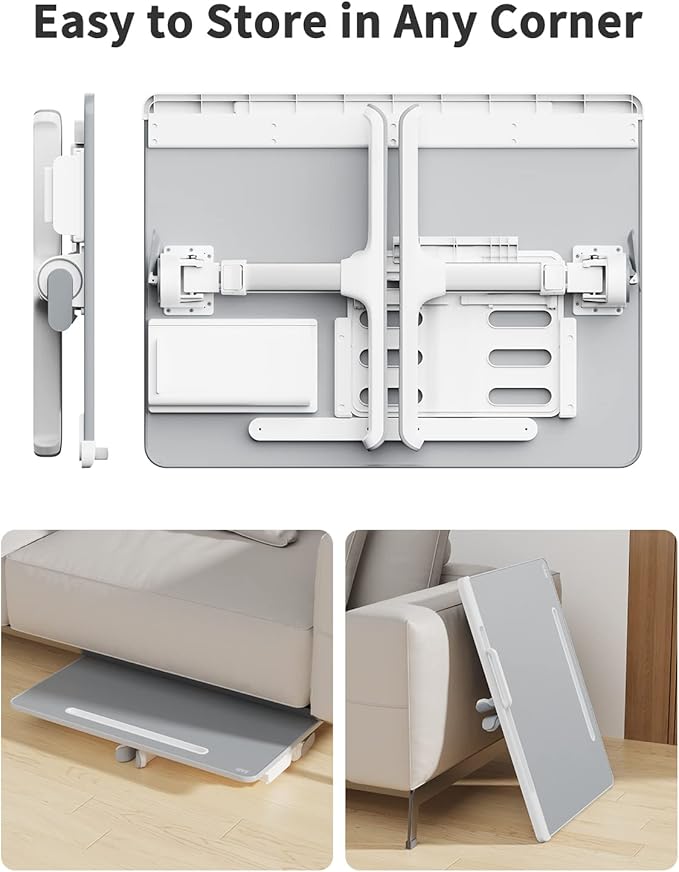 Easy to Store in Any Corner