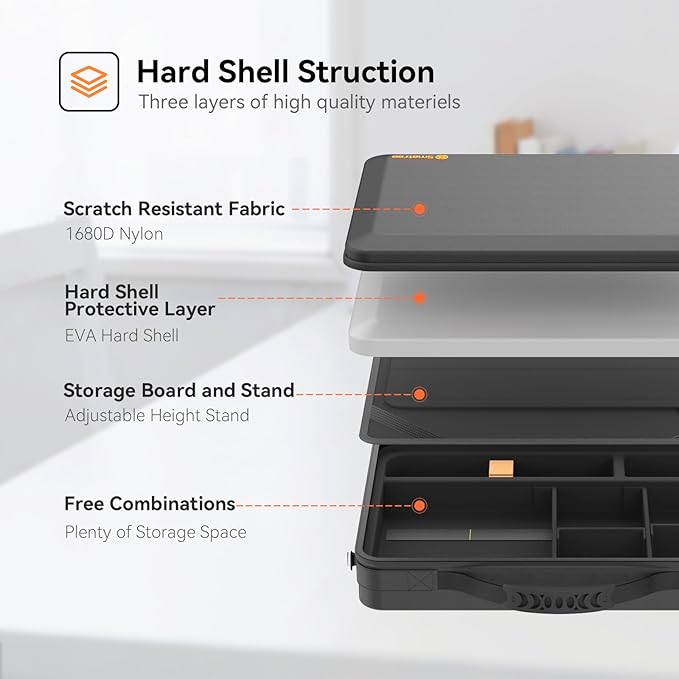 Hard Shell Struction
Three layers of high quality materiels

Smatree

Scratch Resistant Fabric
1680D Nylon

Hard Shell Protective Layer
EVA Hard Shell

Storage Board and Stand
Adjustable Height Stand

Free Combinations
Plenty of Storage Space