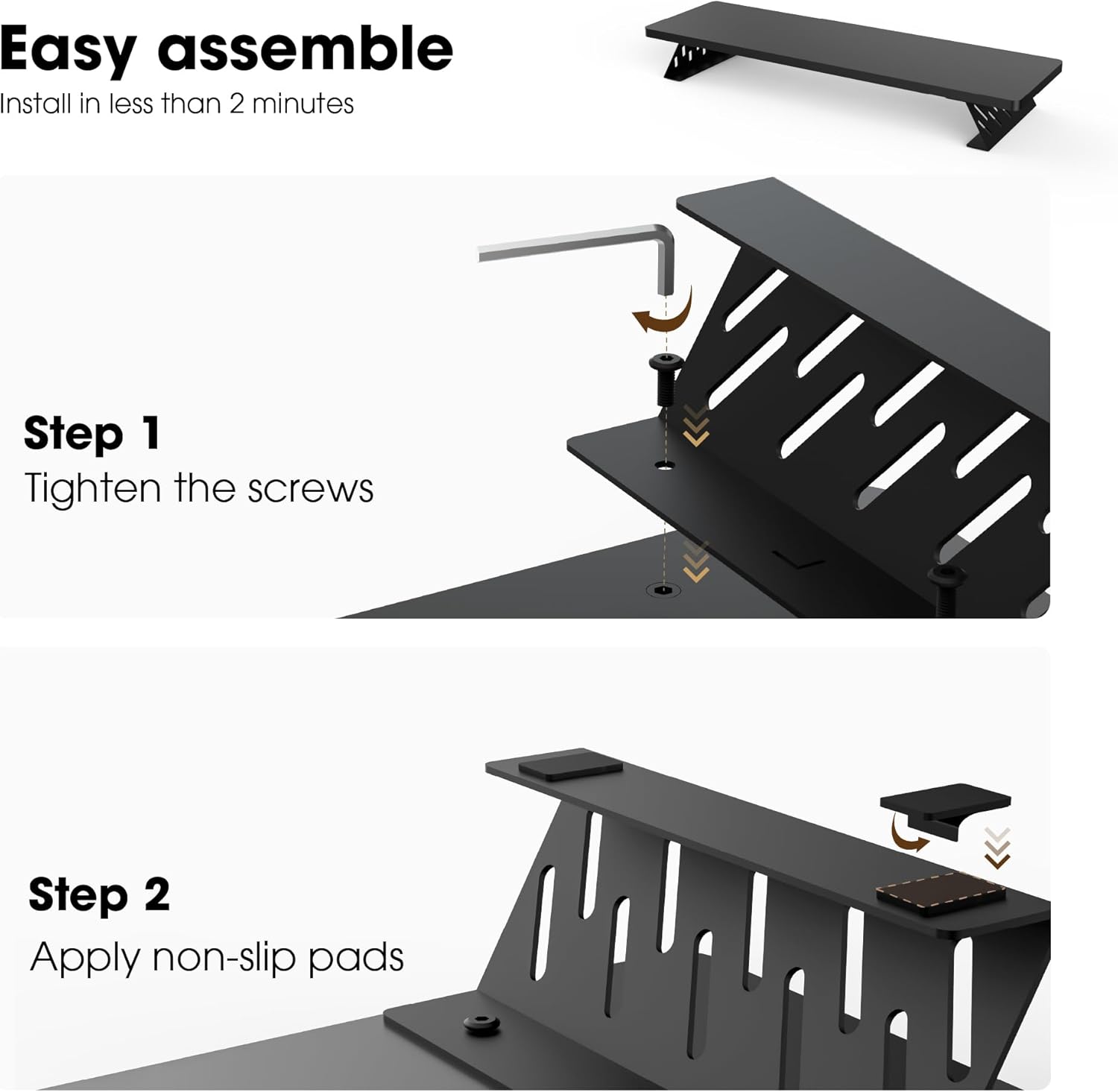 Easy assemble
Install in less than 2 minutes

Step 1
Tighten the screws

Step 2
Apply non-slip pads