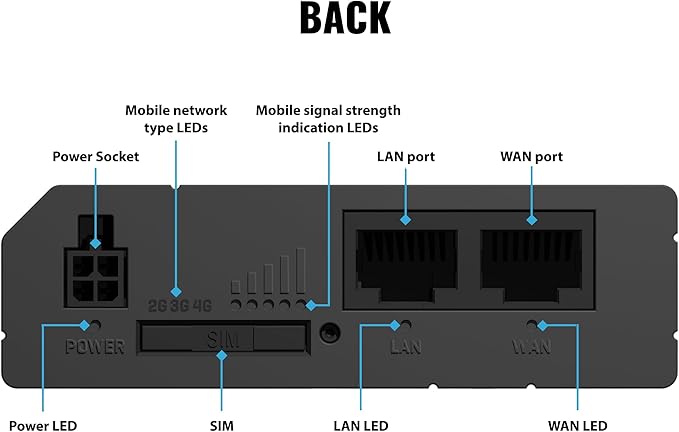 BACK

Mobile network type LEDs

Mobile signal strength indication LEDs

Power Socket

LAN port

WAN port

2G 3G 4G

POWER

SIM

LAN

WAN

Power LED

SIM

LAN LED

WAN LED