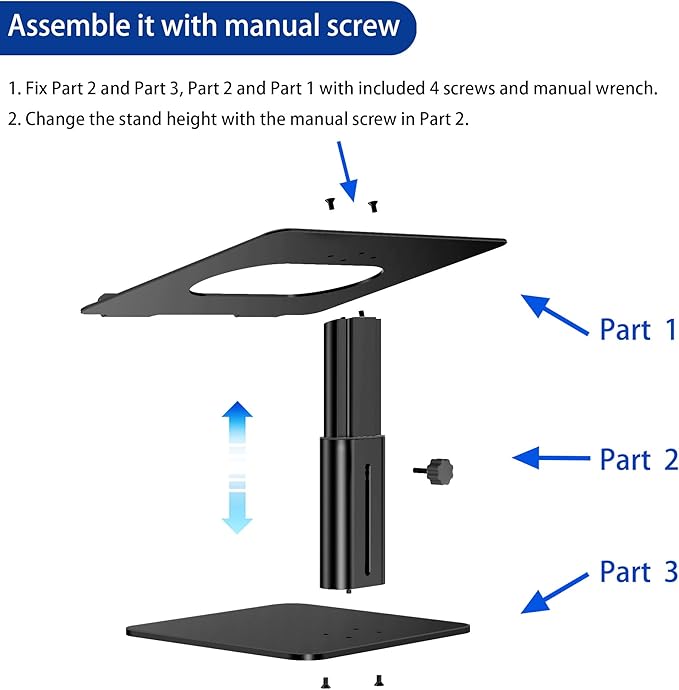 Assemble it with manual screw

1. Fix Part 2 and Part 3, Part 2 and Part 1 with included 4 screws and manual wrench.
2. Change the stand height with the manual screw in Part 2.

Part 1

Part 2

Part 3