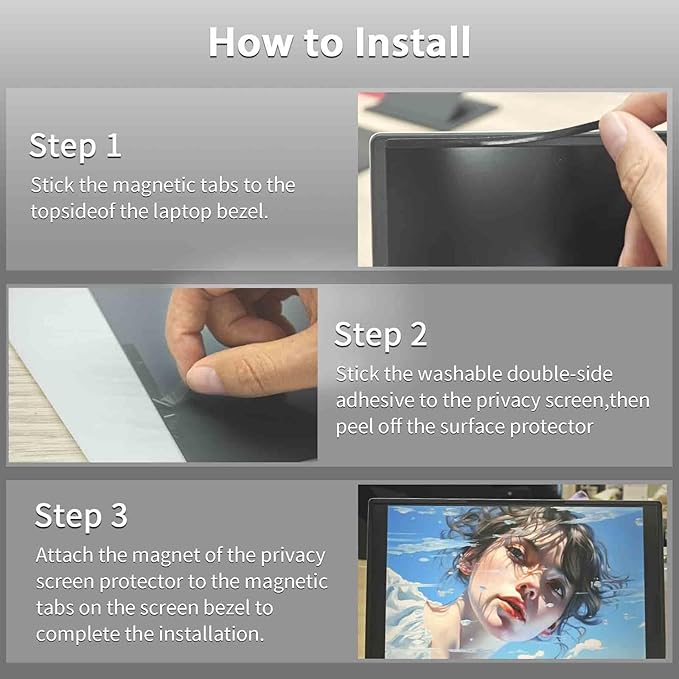 How to Install

Step 1

Stick the magnetic tabs to the topsideof the laptop bezel.

Step 2

Stick the washable double-side adhesive to the privacy screen,then peel off the surface protector

Step 3

Attach the magnet of the privacy screen protector to the magnetic tabs on the screen bezel to complete the installation.