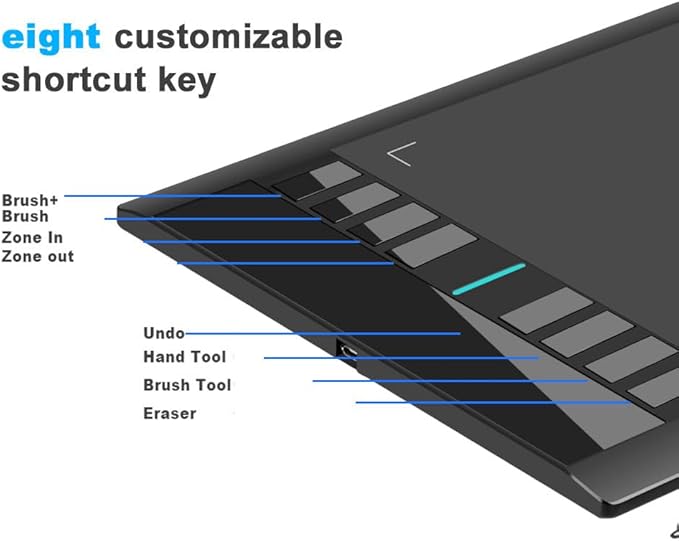 eight customizable shortcut key

Brush+
Brush
Zone In
Zone out

Undo
Hand Tool
Brush Tool
Eraser