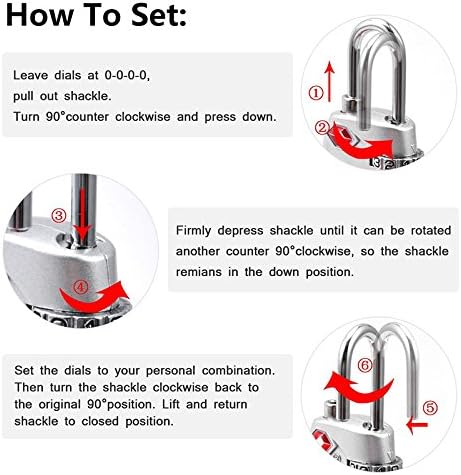 How To Set:

Leave dials at 0-0-0-0,
pull out shackle.
Turn 90°counter clockwise and press down.

①
②

③
④

Firmly depress shackle until it can be rotated another counter 90°clockwise, so the shackle remians in the down position.

Set the dials to your personal combination. Then turn the shackle clockwise back to the original 90°position. Lift and return shackle to closed position.

⑥
⑤