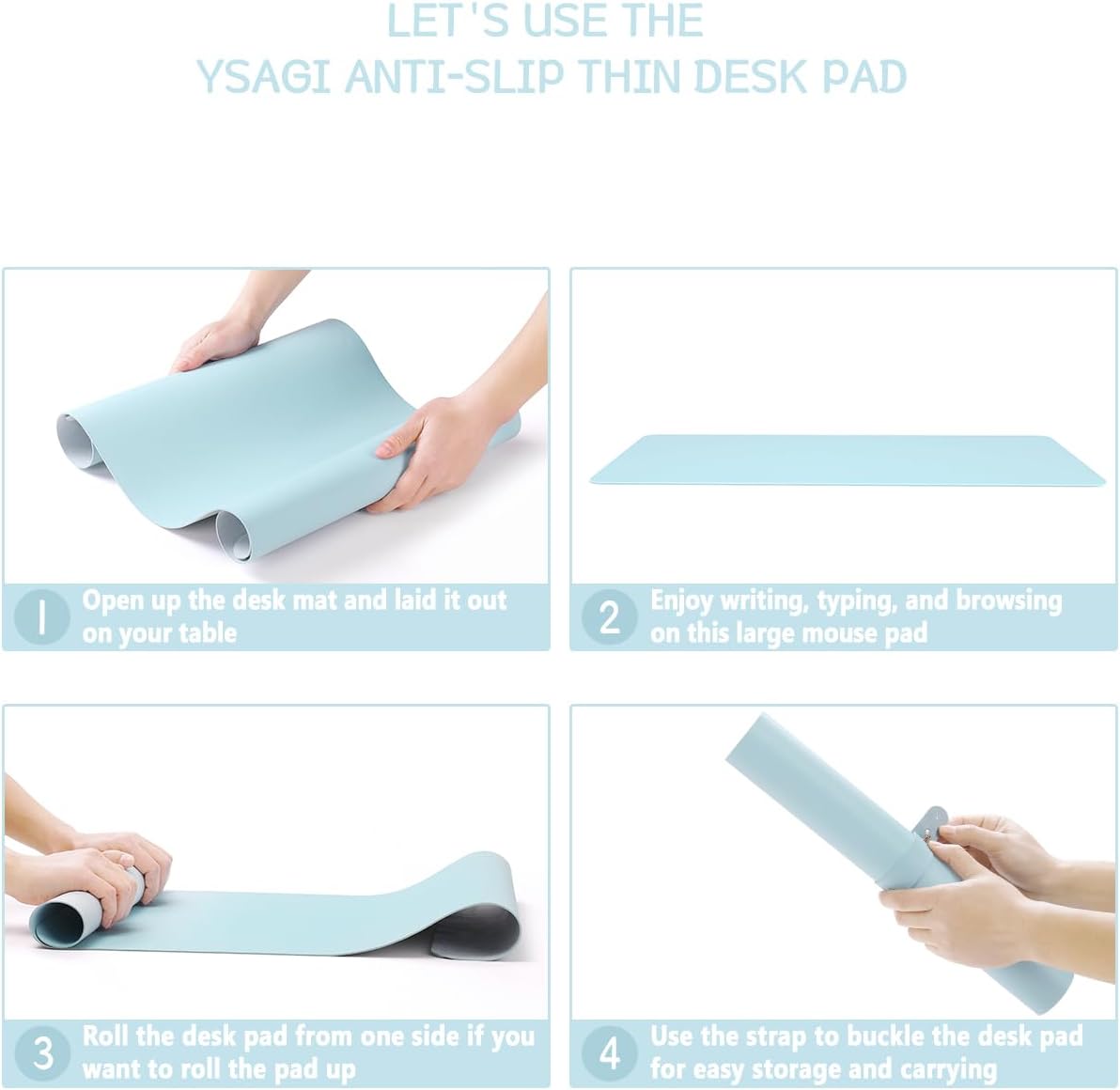 LET'S USE THE
YSAGI ANTI-SLIP THIN DESK PAD

1 Open up the desk mat and laid it out on your table

2 Enjoy writing, typing, and browsing on this large mouse pad

3 Roll the desk pad from one side if you want to roll the pad up

4 Use the strap to buckle the desk pad for easy storage and carrying