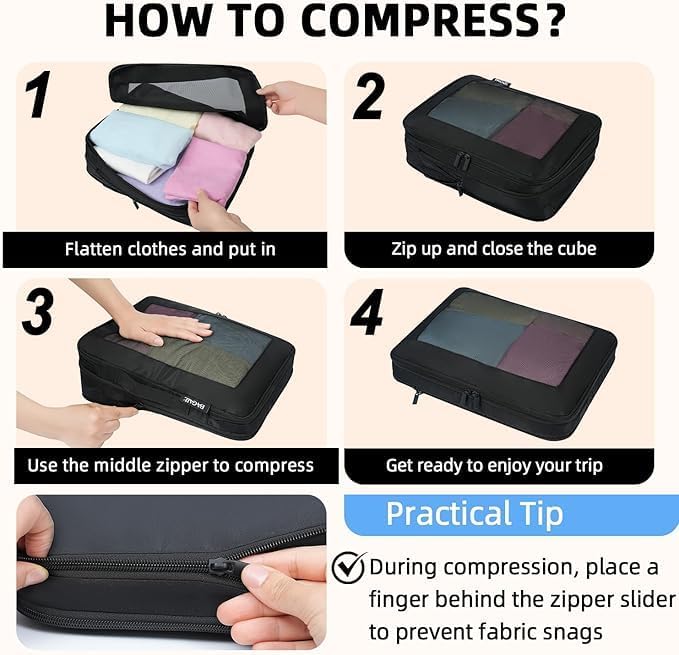 HOW TO COMPRESS?

1

Flatten clothes and put in

2

Zip up and close the cube

3

BAGAIL

Use the middle zipper to compress

4

Get ready to enjoy your trip

Practical Tip

During compression, place a finger behind the zipper slider to prevent fabric snags