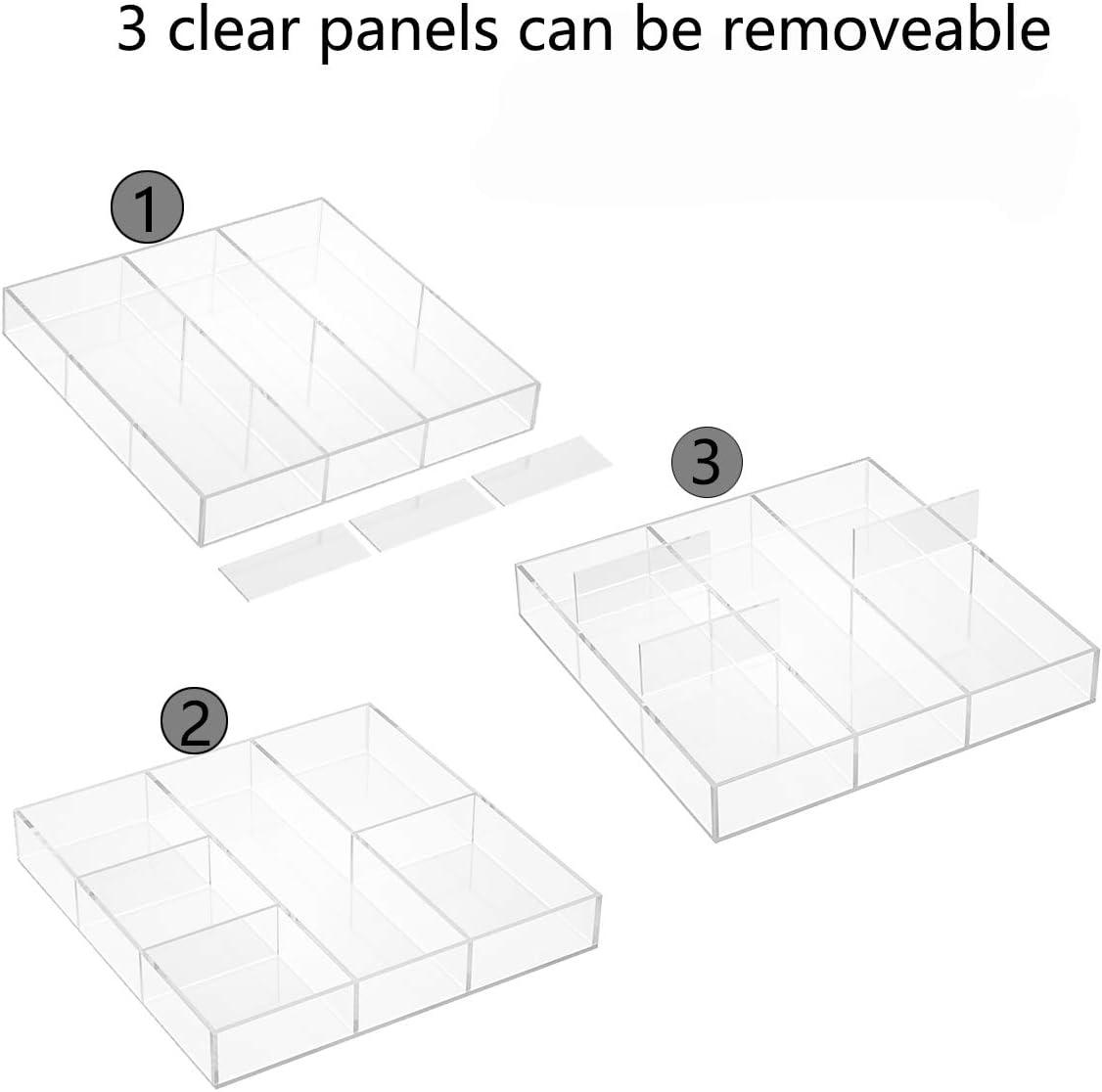 3 clear panels can be removeable

1

3

2