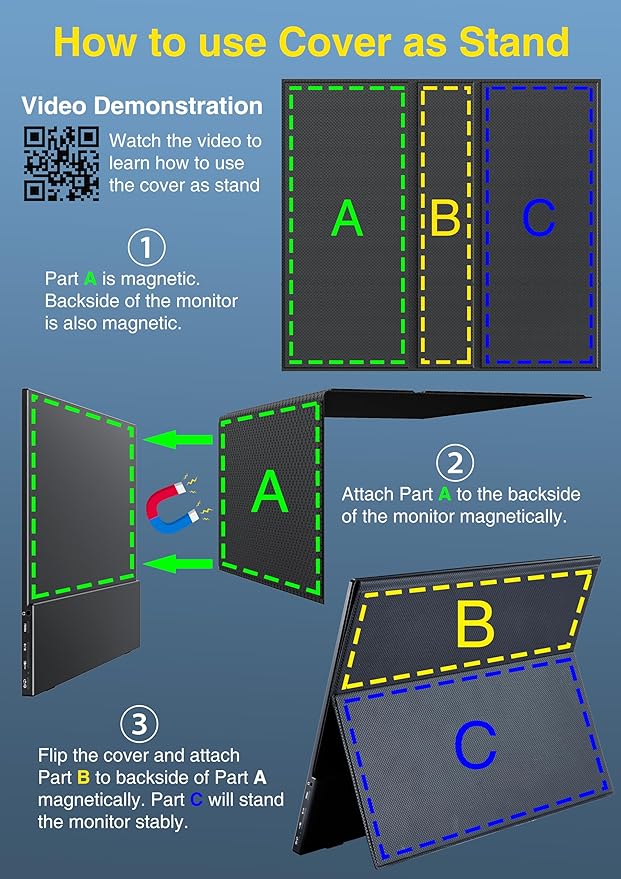 How to use Cover as Stand

Video Demonstration

Watch the video to learn how to use the cover as stand

A B C

1

Part A is magnetic. Backside of the monitor is also magnetic.

A

2

Attach Part A to the backside of the monitor magnetically.

B

C

3

Flip the cover and attach Part B to backside of Part A magnetically. Part C will stand the monitor stably.