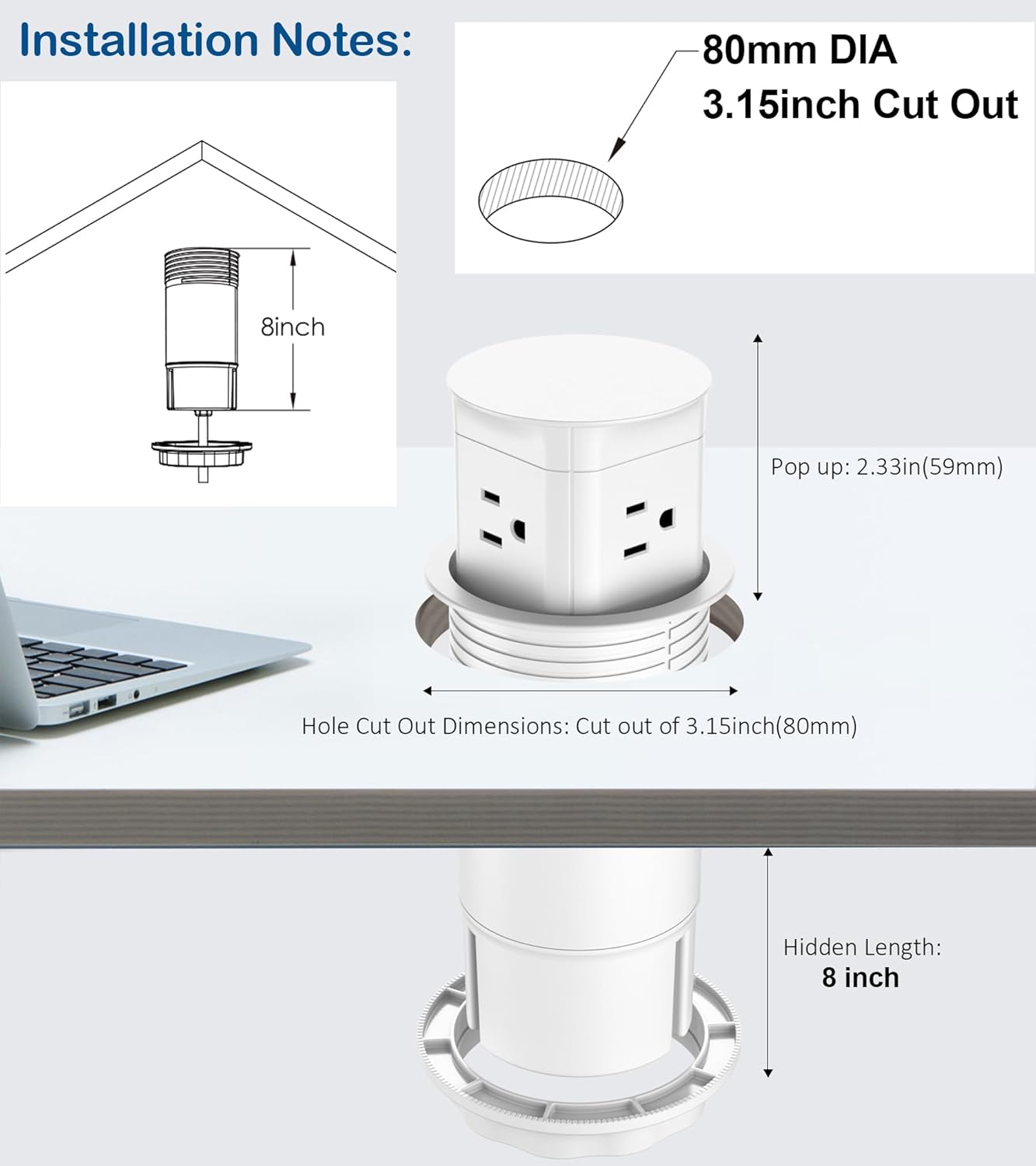 Installation Notes:

80mm DIA
3.15inch Cut Out

8inch

Pop up: 2.33in(59mm)

Hole Cut Out Dimensions: Cut out of 3.15inch(80mm)

Hidden Length:
8 inch