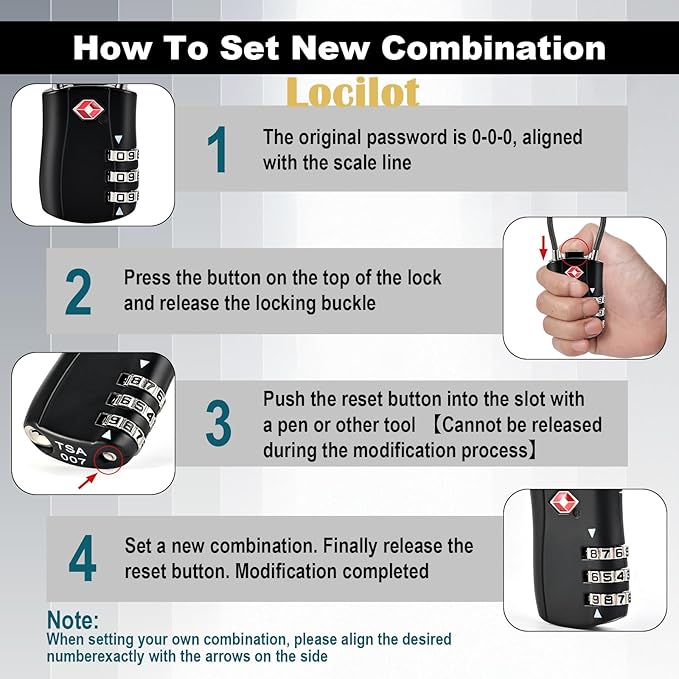 How To Set New Combination

Locilot

1 The original password is 0-0-0, aligned with the scale line

2 Press the button on the top of the lock and release the locking buckle

TSA 007

3 Push the reset button into the slot with a pen or other tool 【Cannot be released during the modification process】

4 Set a new combination. Finally release the reset button. Modification completed

Note:
When setting your own combination, please align the desired numberexactly with the arrows on the side