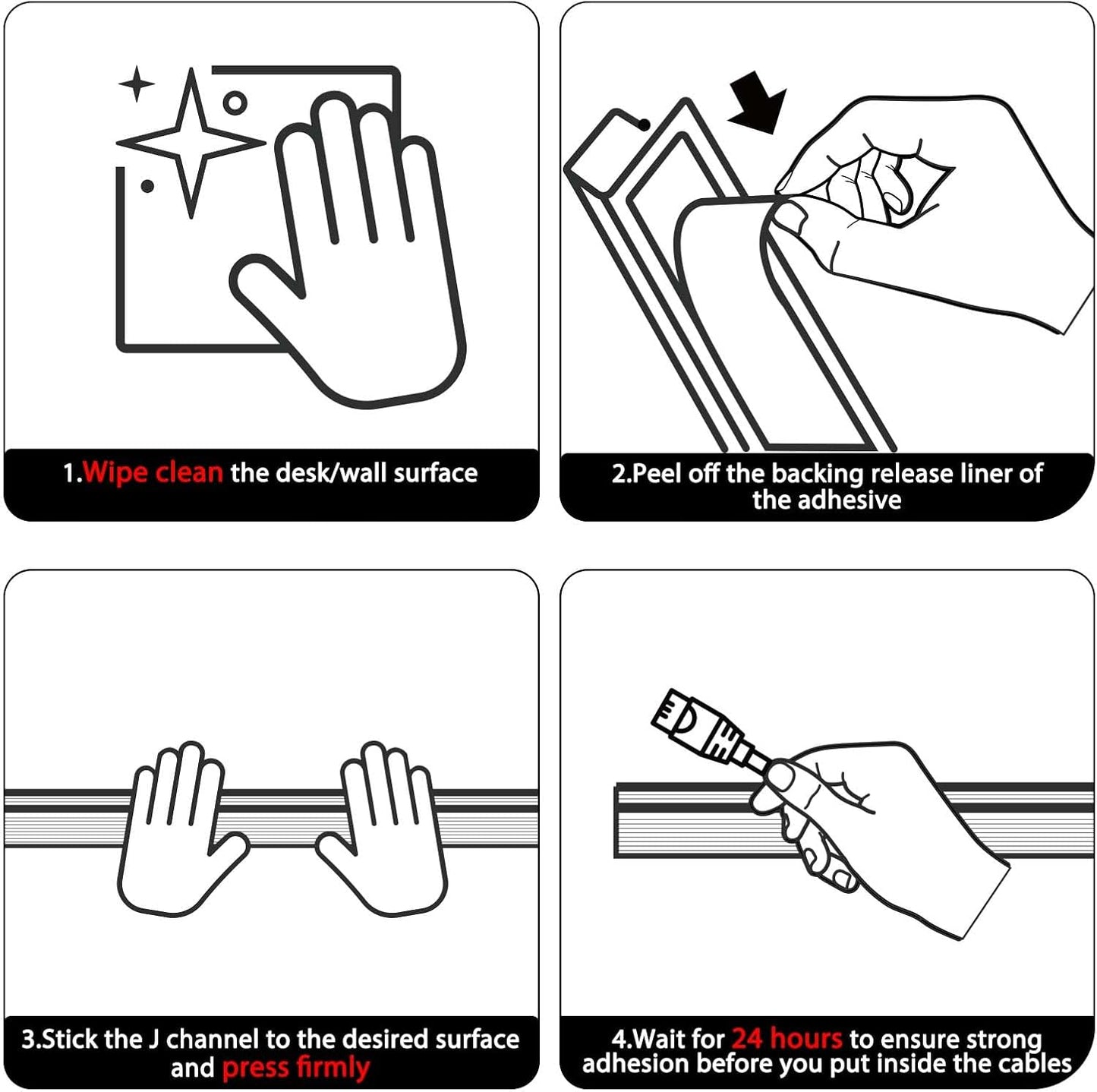 1.Wipe clean the desk/wall surface

2.Peel off the backing release liner of the adhesive

3.Stick the J channel to the desired surface and press firmly

4.Wait for 24 hours to ensure strong adhesion before you put inside the cables