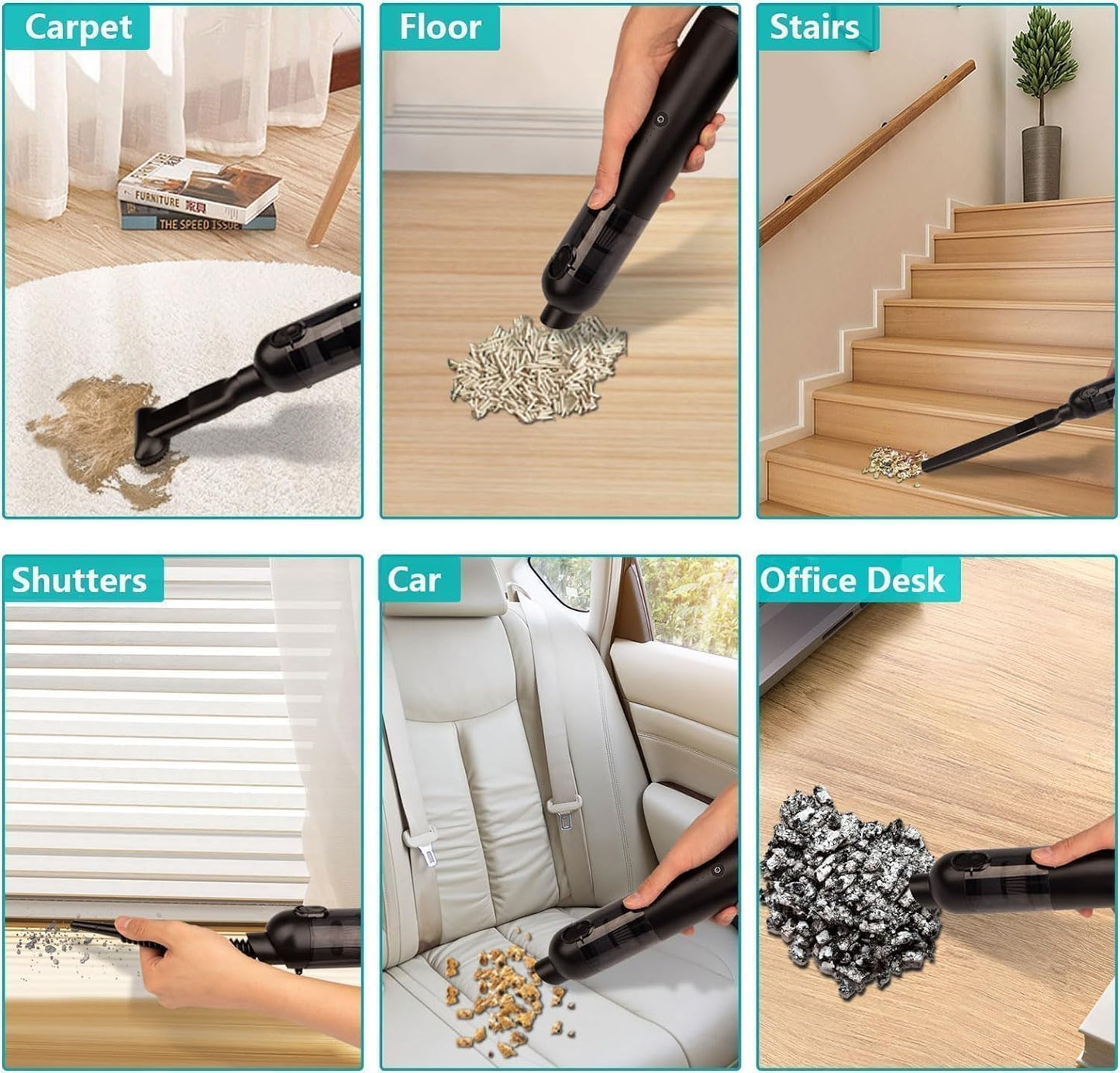 Carpet

FURNITURE 家具

THE SPEED ISSUE

Floor

Stairs

Shutters

Car

Office Desk