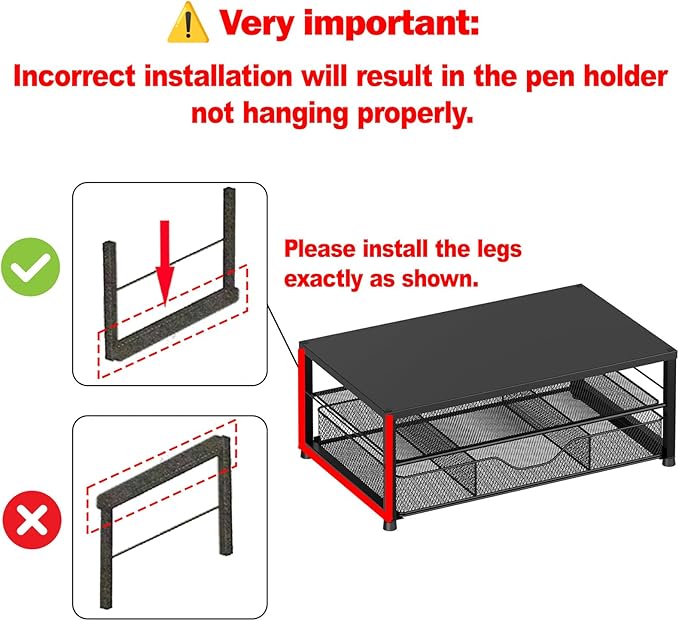 Very important:

Incorrect installation will result in the pen holder not hanging properly.

Please install the legs exactly as shown.