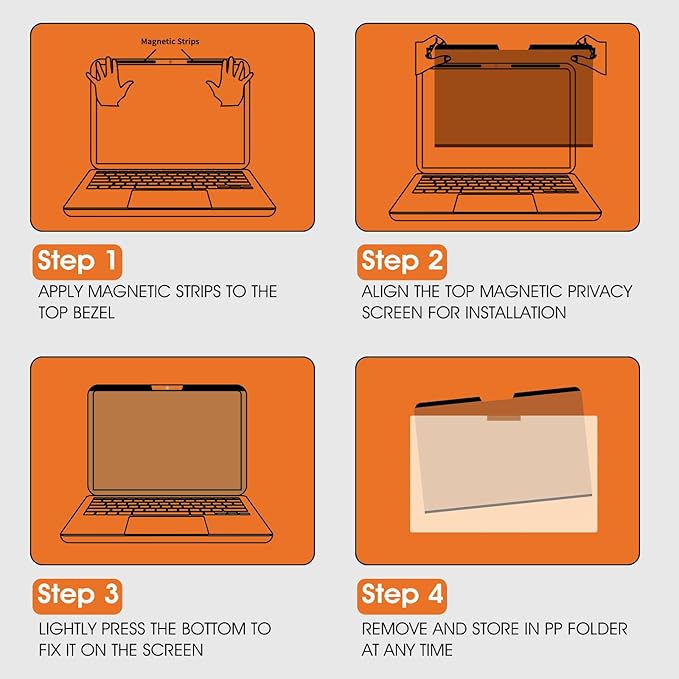 Magnetic Strips

Step 1
APPLY MAGNETIC STRIPS TO THE TOP BEZEL

Step 2
ALIGN THE TOP MAGNETIC PRIVACY SCREEN FOR INSTALLATION

Step 3
LIGHTLY PRESS THE BOTTOM TO FIX IT ON THE SCREEN

Step 4
REMOVE AND STORE IN PP FOLDER AT ANY TIME