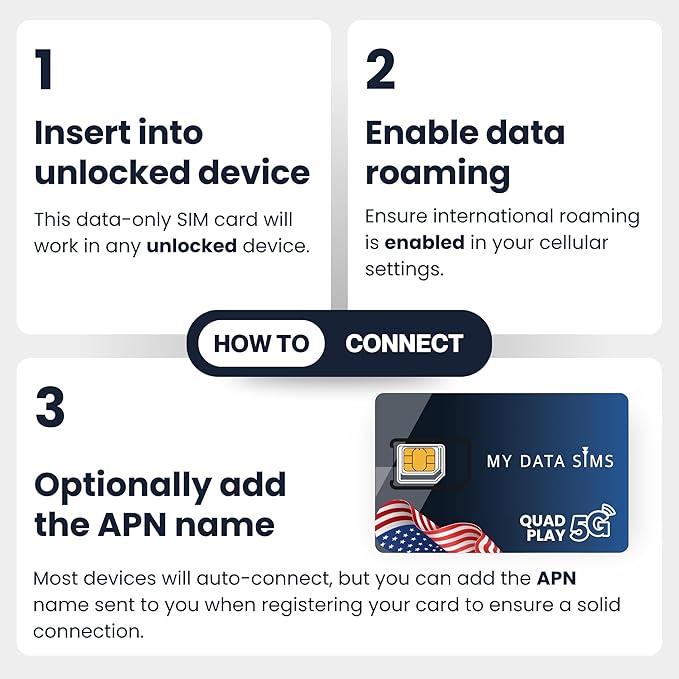 1

Insert into unlocked device

This data-only SIM card will work in any unlocked device.

2

Enable data roaming

Ensure international roaming is enabled in your cellular settings.

HOW TO CONNECT

3

Optionally add the APN name

MY DATA SIMS

QUAD PLAY 5G

Most devices will auto-connect, but you can add the APN name sent to you when registering your card to ensure a solid connection.