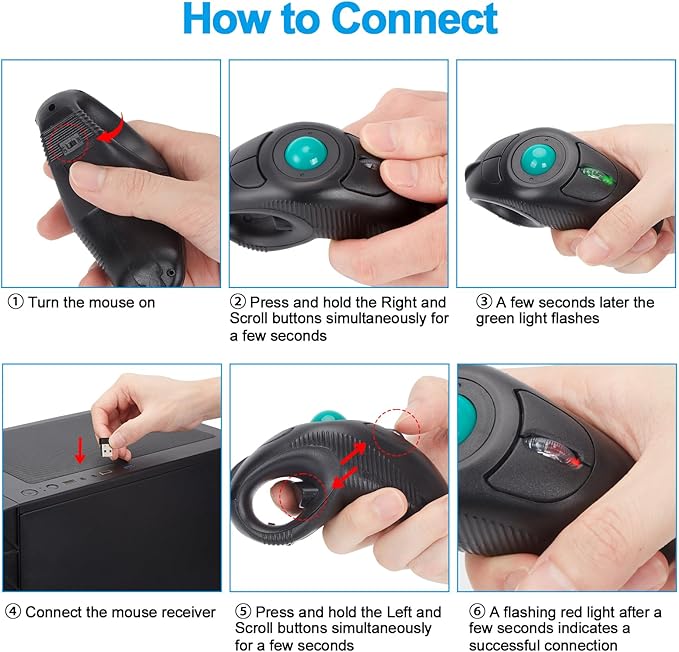 How to Connect

① Turn the mouse on

② Press and hold the Right and Scroll buttons simultaneously for a few seconds

③ A few seconds later the green light flashes

④ Connect the mouse receiver

⑤ Press and hold the Left and Scroll buttons simultaneously for a few seconds

⑥ A flashing red light after a few seconds indicates a successful connection