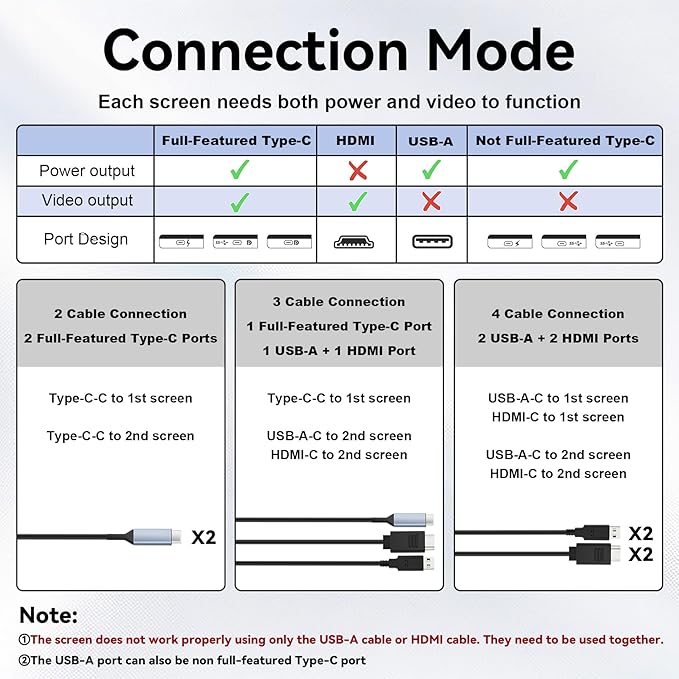 Connection Mode

Each screen needs both power and video to function

| | Full-Featured Type-C | HDMI | USB-A | Not Full-Featured Type-C |
|---|---|---|---|---|
| Power output | ✓ | ✗ | ✓ | ✓ |
| Video output | ✓ | ✓ | ✗ | ✗ |
| Port Design | | | | |

2 Cable Connection
2 Full-Featured Type-C Ports

Type-C-C to 1st screen

Type-C-C to 2nd screen

X2

3 Cable Connection
1 Full-Featured Type-C Port
1 USB-A + 1 HDMI Port

Type-C-C to 1st screen

USB-A-C to 2nd screen
HDMI-C to 2nd screen

4 Cable Connection
2 USB-A + 2 HDMI Ports

USB-A-C to 1st screen
HDMI-C to 1st screen

USB-A-C to 2nd screen
HDMI-C to 2nd screen

X2
X2

Note:
①The screen does not work properly using only the USB-A cable or HDMI cable. They need to be used together.
②The USB-A port can also be non full-featured Type-C port