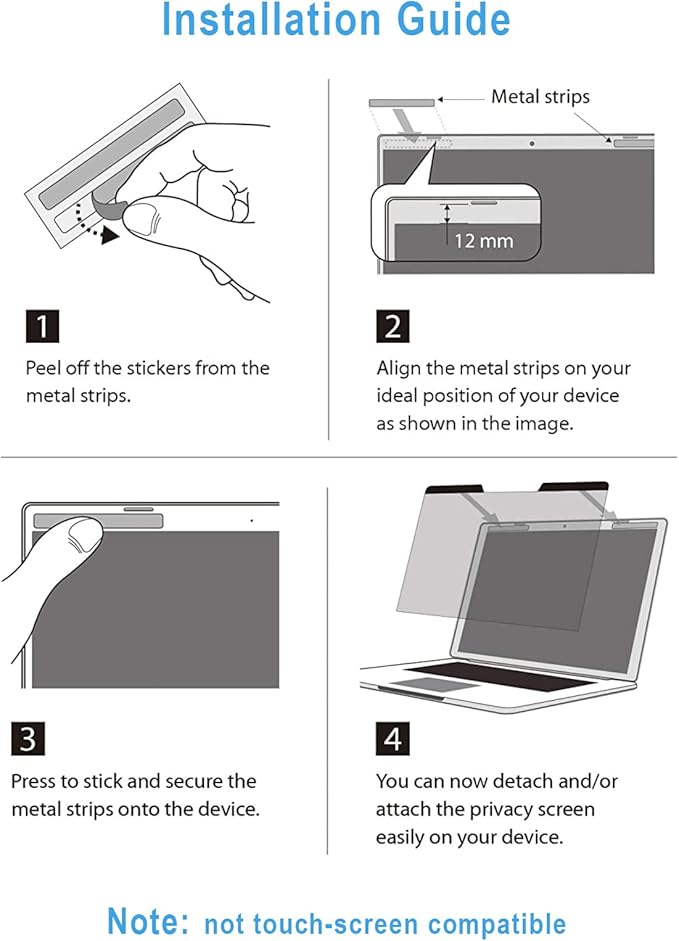 Installation Guide

1

Peel off the stickers from the metal strips.

Metal strips

12 mm

2

Align the metal strips on your ideal position of your device as shown in the image.

3

Press to stick and secure the metal strips onto the device.

4

You can now detach and/or attach the privacy screen easily on your device.

Note: not touch-screen compatible