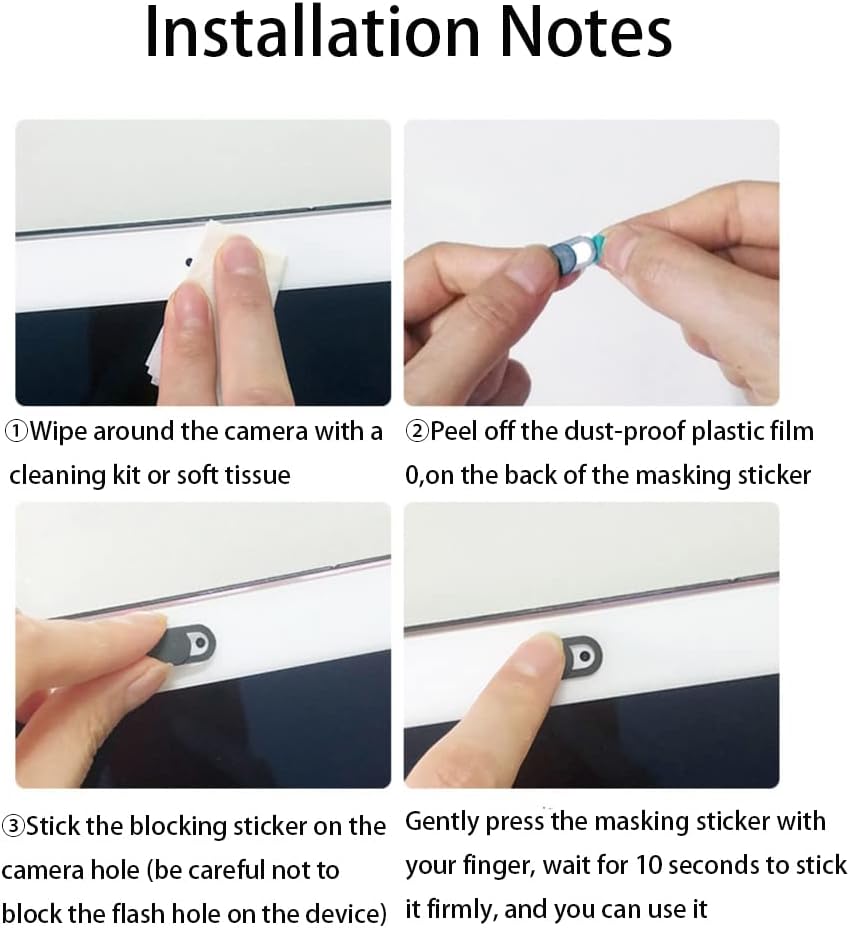 Installation Notes

①Wipe around the camera with a cleaning kit or soft tissue

②Peel off the dust-proof plastic film 0,on the back of the masking sticker

③Stick the blocking sticker on the camera hole (be careful not to block the flash hole on the device)

Gently press the masking sticker with your finger, wait for 10 seconds to stick it firmly, and you can use it