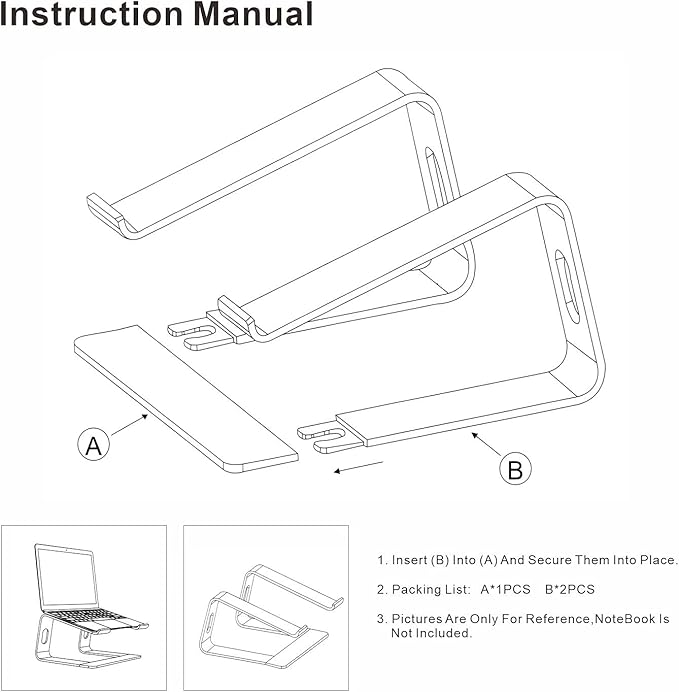 Instruction Manual

A

B

1. Insert (B) Into (A) And Secure Them Into Place.

2. Packing List: A*1PCS B*2PCS

3. Pictures Are Only For Reference,NoteBook Is Not Included.